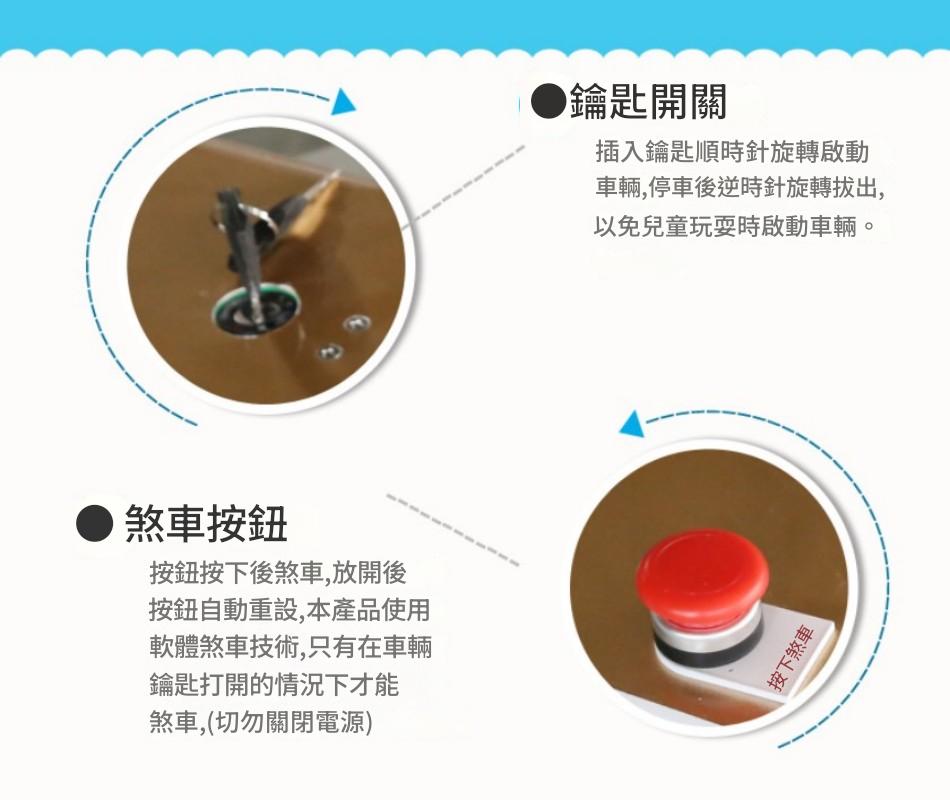 ●鑰匙開關

插入鑰匙順時針旋轉啟動車輛,停車後逆時針旋轉拔出,以免兒童玩耍時啟動車輛。

● 煞車按鈕

按鈕按下後煞車,放開後按鈕自動重設,本產品使用軟體煞車技術,只有在車輛鑰匙打開的情況下才能煞車,(切勿關閉電源)

按下煞車