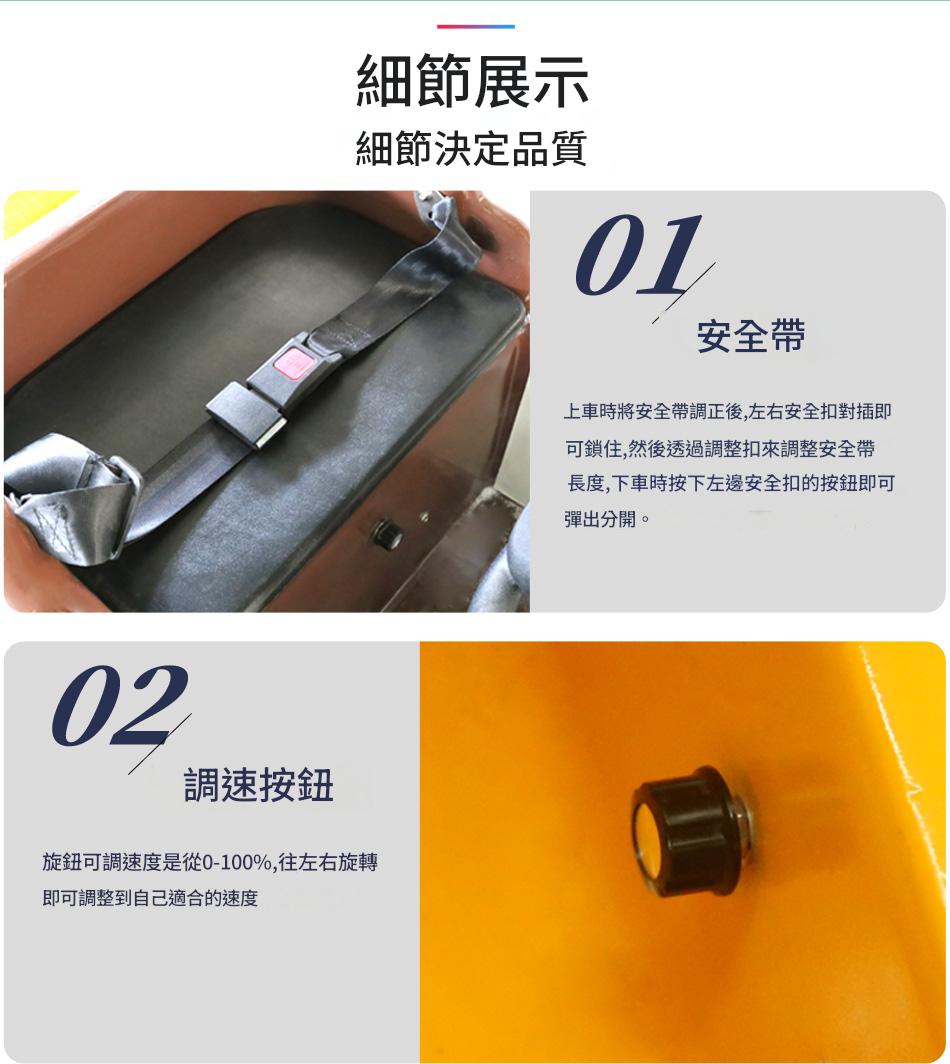 細節展示
細節決定品質

01
安全帶

上車時將安全帶調正後,左右安全扣對插即可鎖住,然後透過調整扣來調整安全帶長度,下車時按下左邊安全扣的按鈕即可彈出分開。

02
調速按鈕

旋鈕可調速度是從0-100%,往左右旋轉即可調整到自己適合的速度