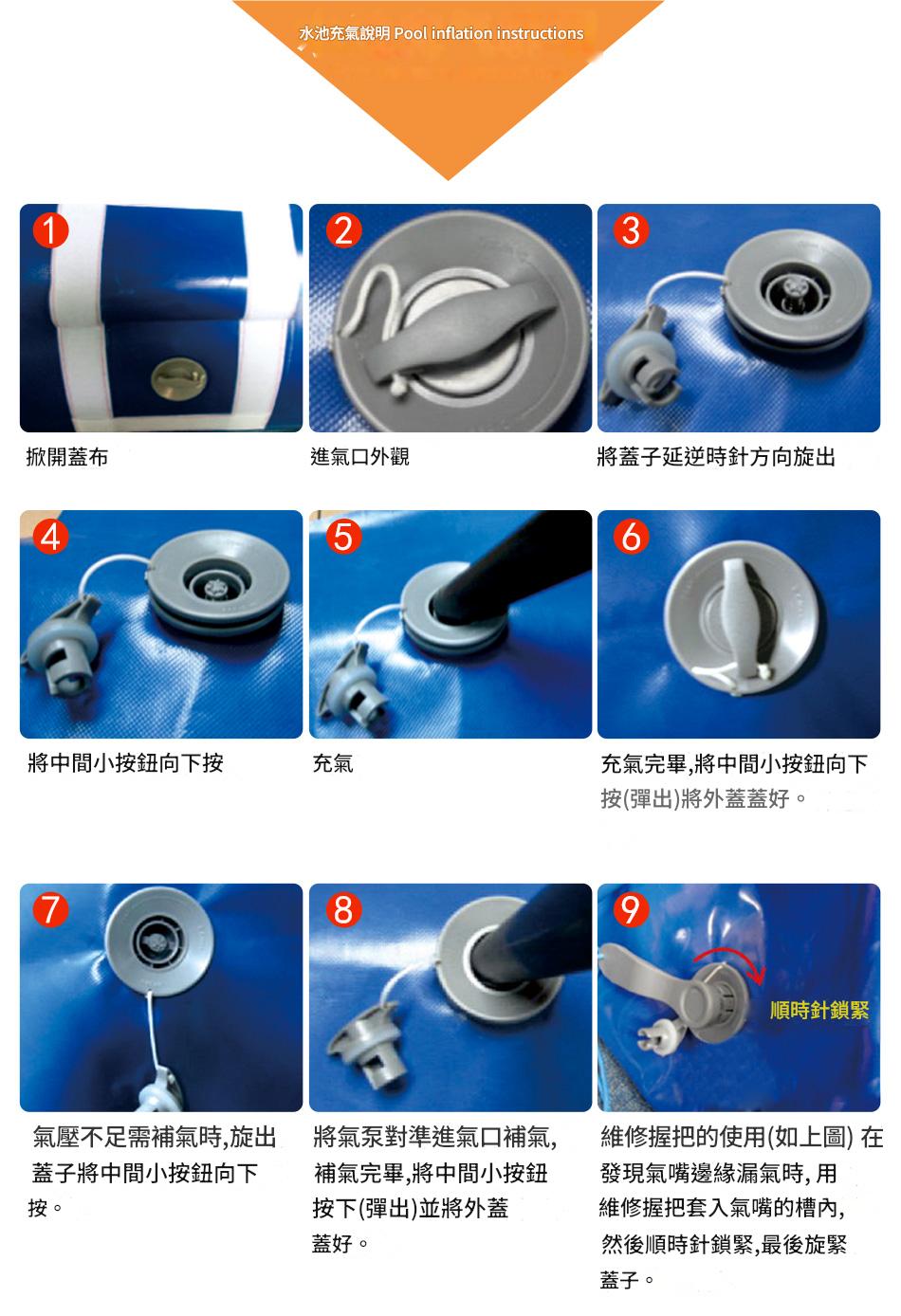 水池充氣說明 Pool inflation instructions

1
掀開蓋布

2
進氣口外觀

3
將蓋子延逆時針方向旋出

4
將中間小按鈕向下按

5
充氣

6
充氣完畢,將中間小按鈕向下按(彈出)將外蓋蓋好。

7
氣壓不足需補氣時,旋出蓋子將中間小按鈕向下按。

8
將氣泵對準進氣口補氣,補氣完畢,將中間小按鈕按下(彈出)並將外蓋蓋好。

9
順時針鎖緊
維修握把的使用(如上圖) 在發現氣嘴邊緣漏氣時, 用維修握把套入氣嘴的槽內, 然後順時針鎖緊,最後旋緊蓋子。